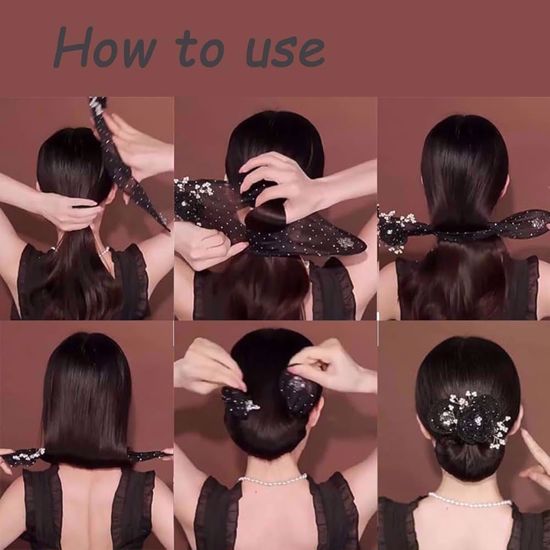 How to use